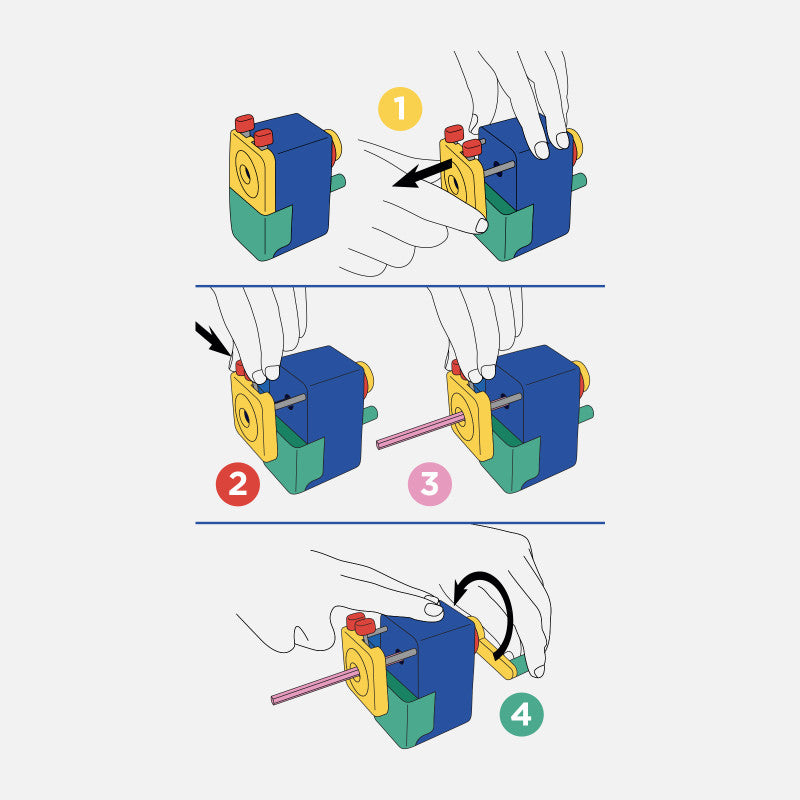 1

2

3

4