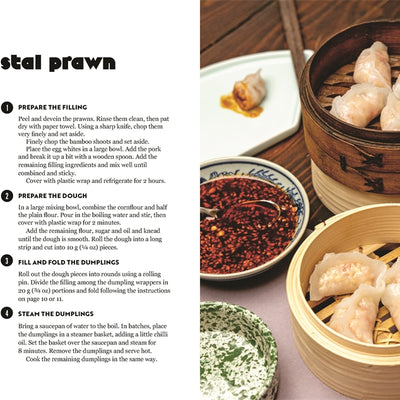 stal prawn

1 PREPARE THE FILLING

Peel and devein the prawns. Rinse them clean, then pat dry with paper towel. Using a sharp knife, chop them very finely and set aside.

Finely chop the bamboo shoots and set aside.

Place the egg whites in a large bowl. Add the pork and break it up a bit with a wooden spoon. Add the remaining filling ingredients and mix well until combined and sticky.

Cover with plastic wrap and refrigerate for 2 hours.

2 PREPARE THE DOUGH

In a large mixing bowl, combine the cornflour and half the plain flour. Pour in the boiling water and stir, then cover with plastic wrap for 2 minutes.

Add the remaining flour, sugar and oil and knead until the dough is smooth. Roll the dough into a long strip and cut into 10 g (¼ oz) pieces.

3 FILL AND FOLD THE DUMPLINGS

Roll out the dough pieces into rounds using a rolling pin. Divide the filling among the dumpling wrappers in 20 g (¾ oz) portions and fold following the instructions on page 10 or 11.

4 STEAM THE DUMPLINGS

Bring a saucepan of water to the boil. In batches, place the dumplings in a steamer basket, adding a little chilli oil. Set the basket over the saucepan and steam for 8 minutes. Remove the dumplings and serve hot.

Cook the remaining dumplings in the same way.