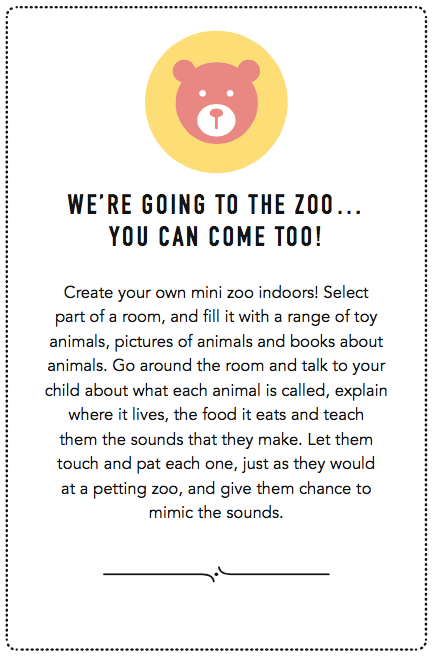 WE'RE GOING TO THE ZOO...
YOU CAN COME TOO!

Create your own mini zoo indoors! Select part of a room, and fill it with a range of toy animals, pictures of animals and books about animals. Go around the room and talk to your child about what each animal is called, explain where it lives, the food it eats and teach them the sounds that they make. Let them touch and pat each one, just as they would at a petting zoo, and give them chance to mimic the sounds.